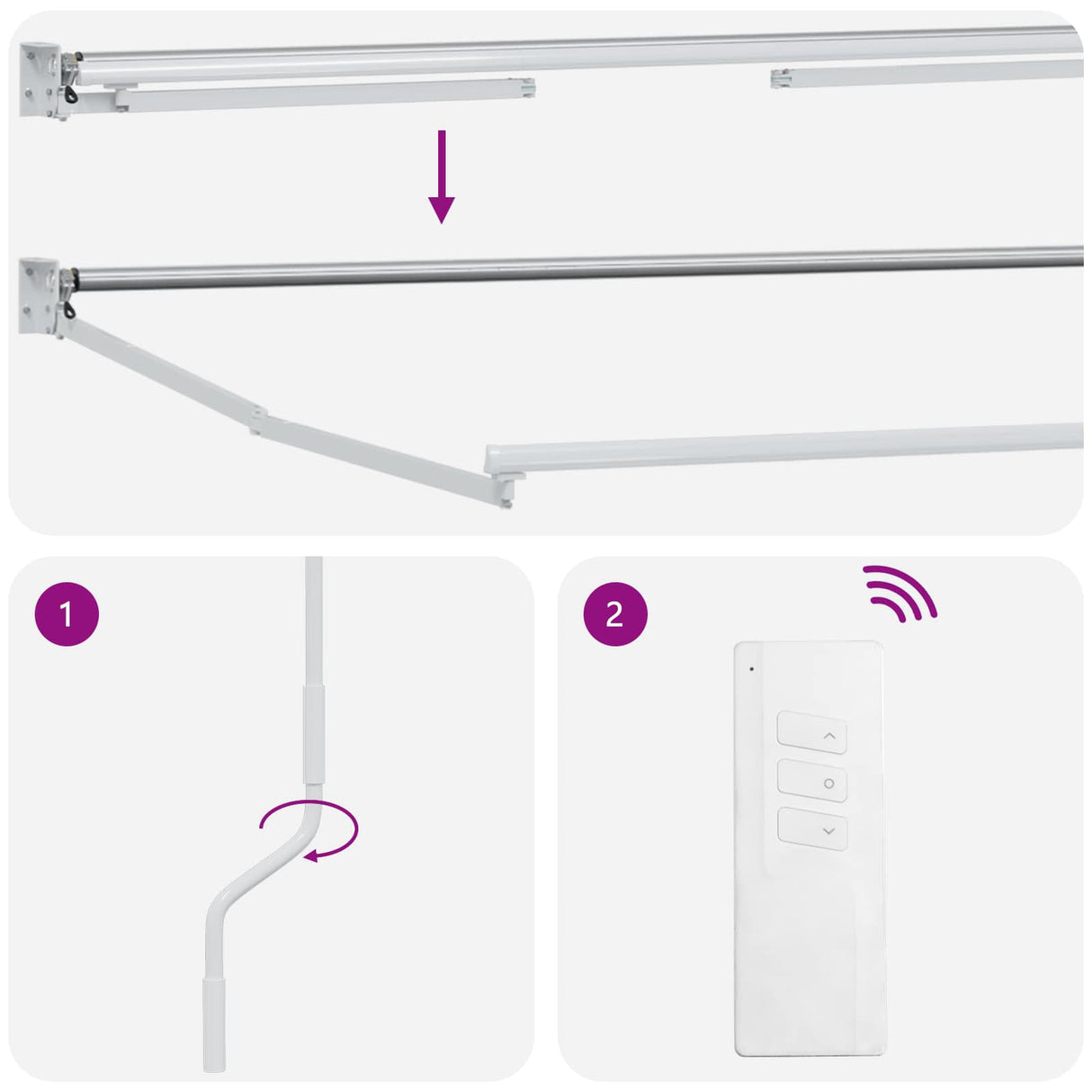 1

2