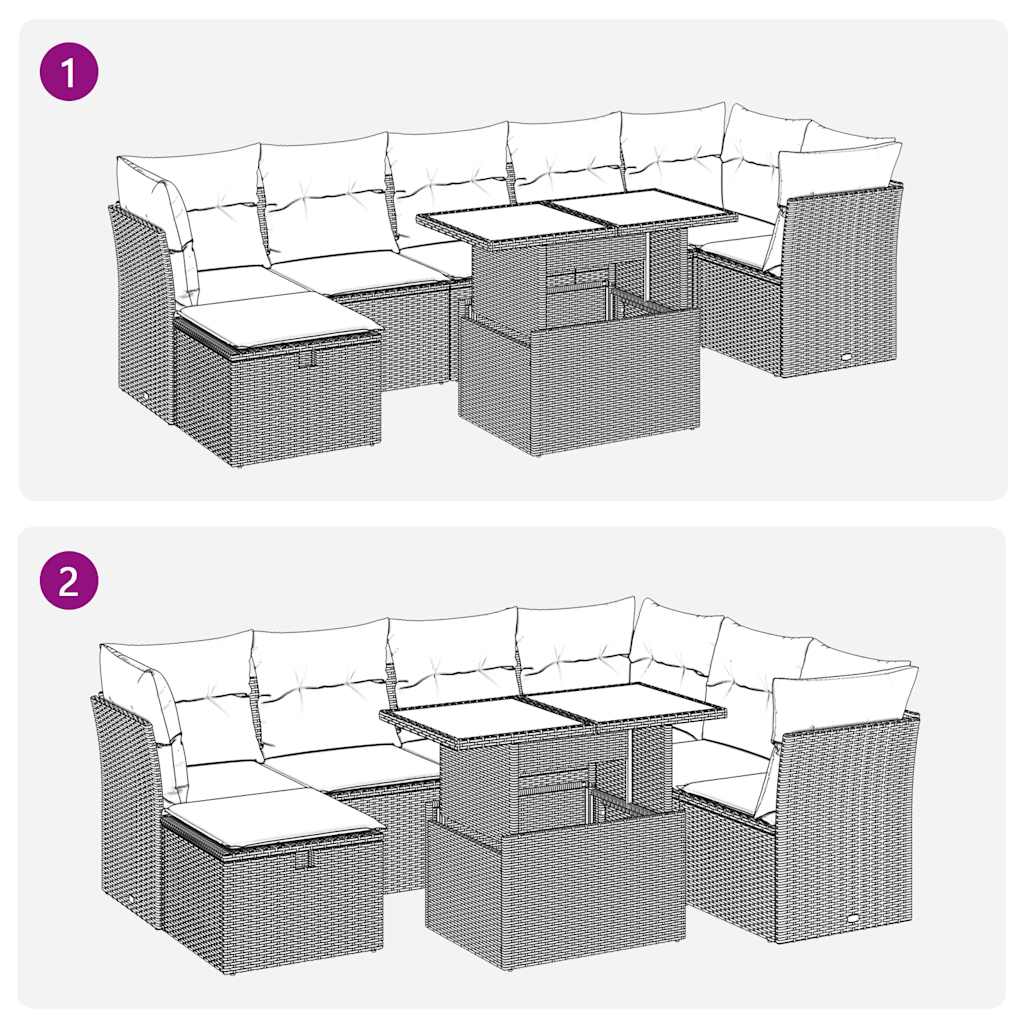 1

2