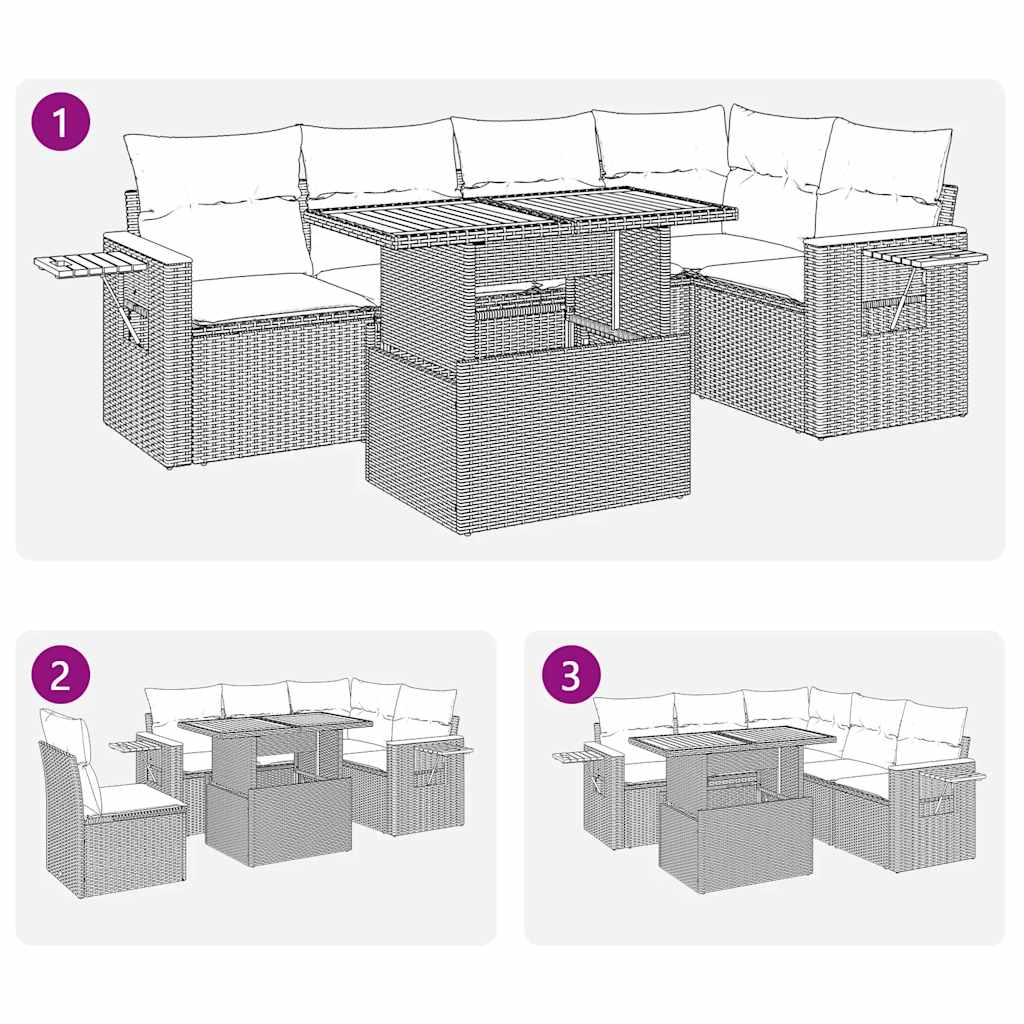 1

2

3