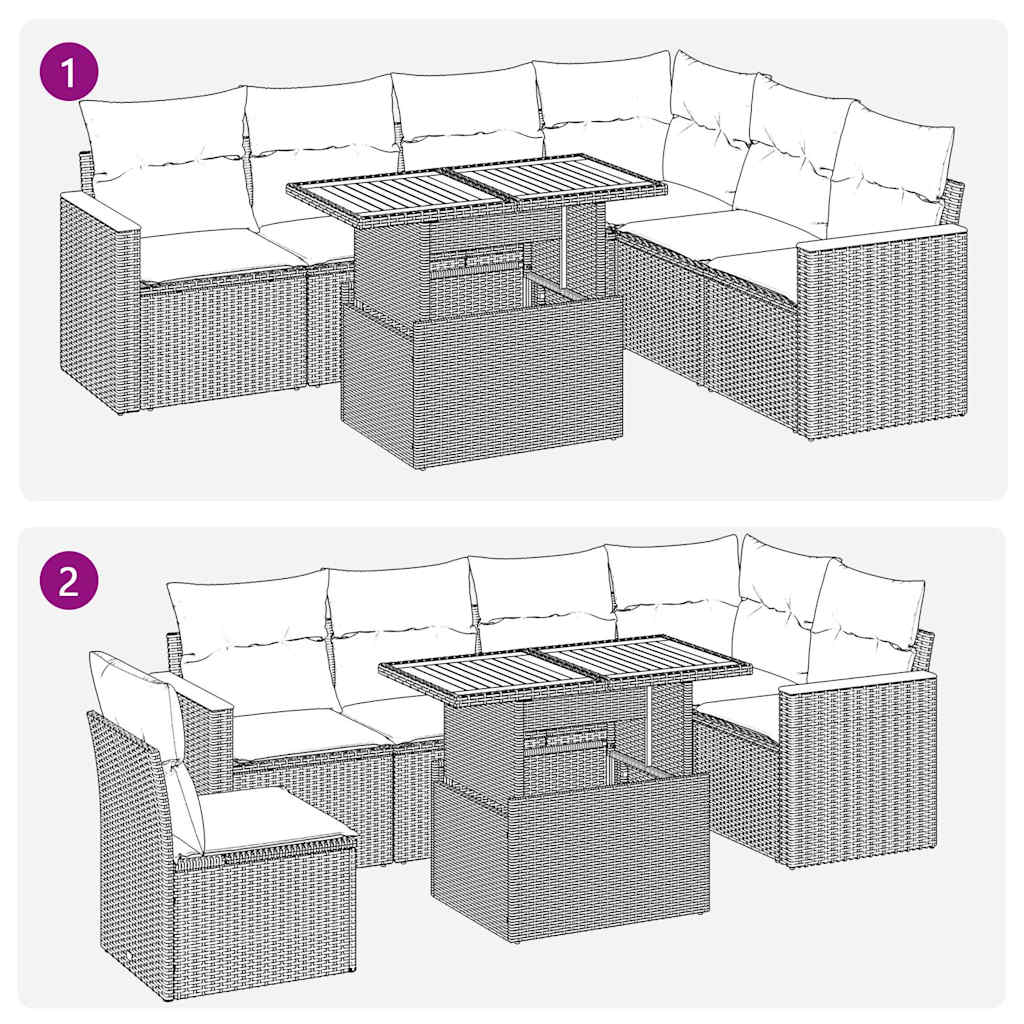 1

2