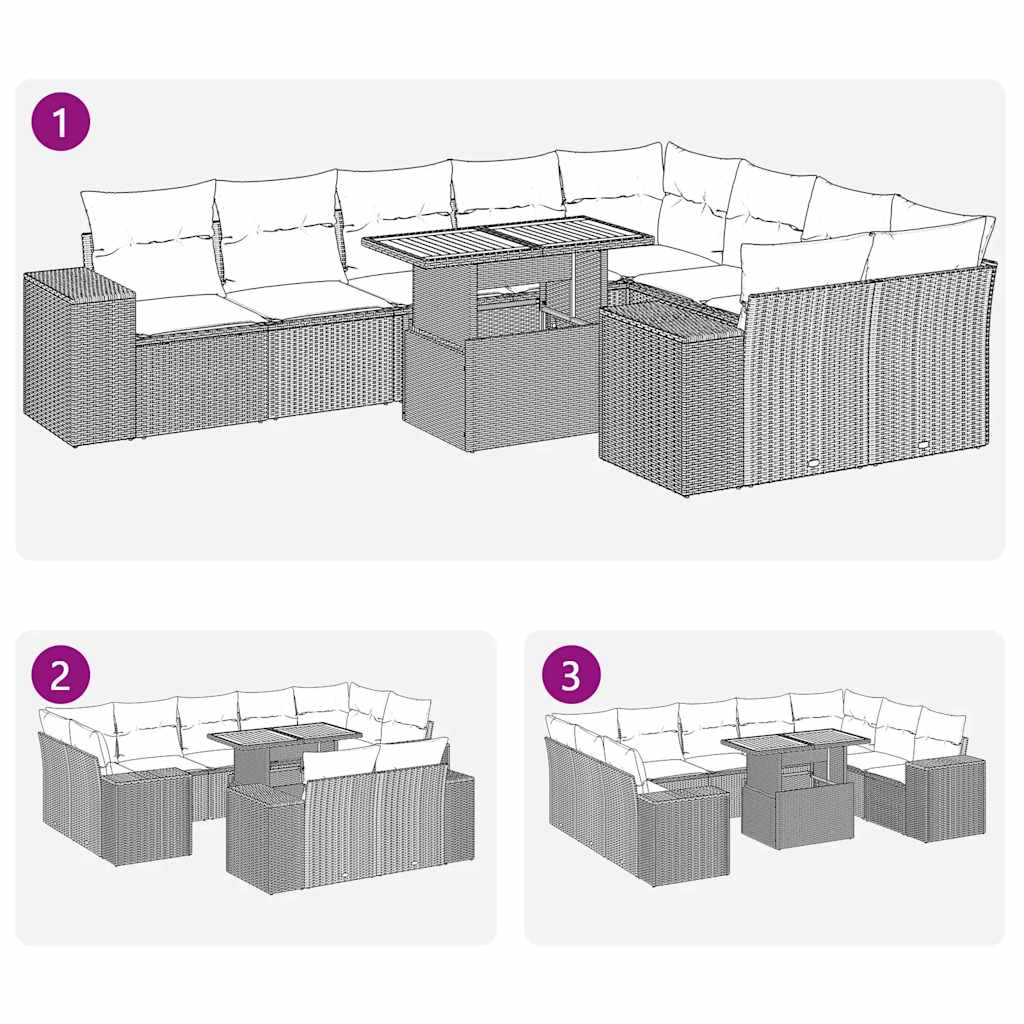 1

2

3