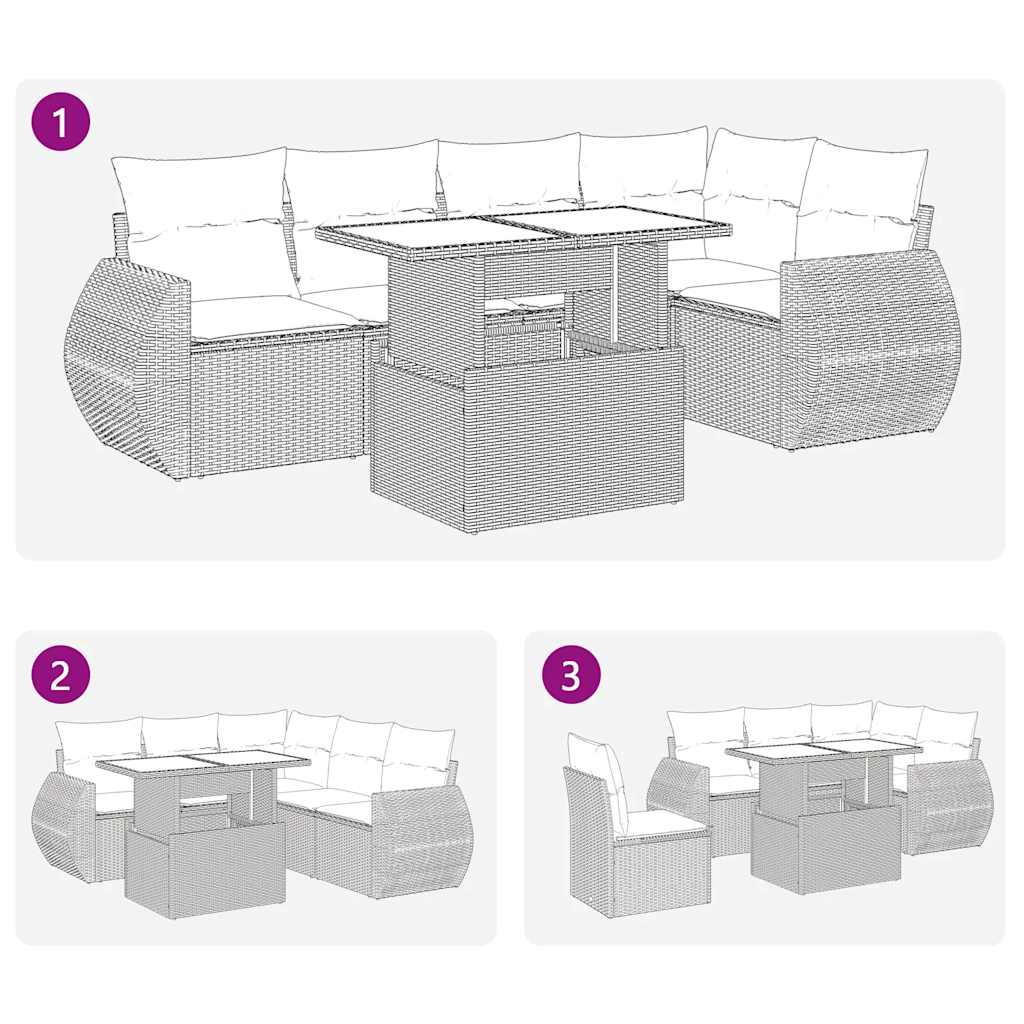 1

2

3